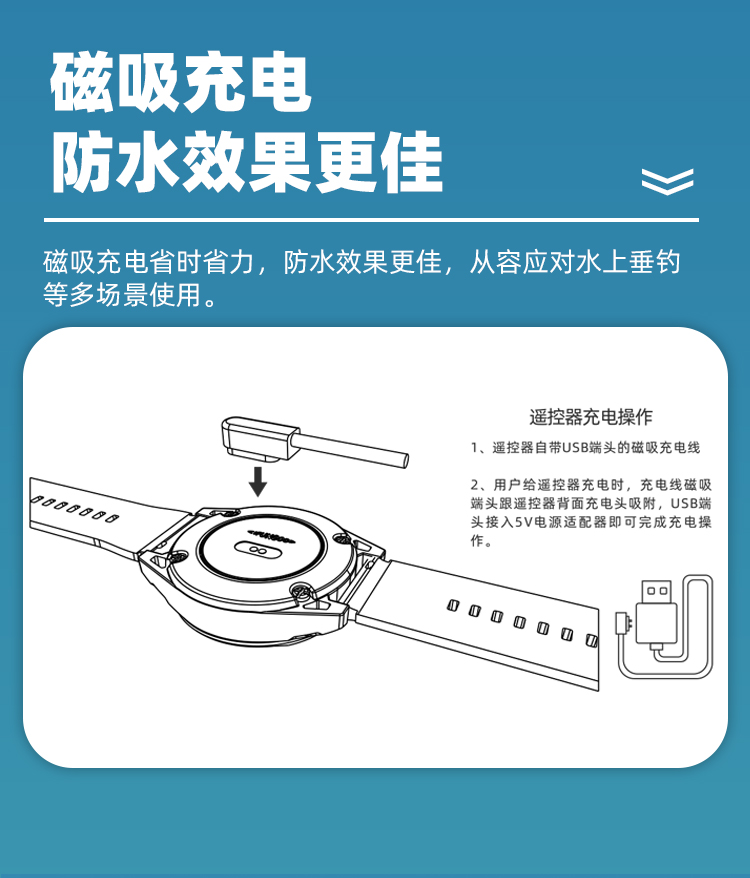 磁吸充电
防水效果更佳

磁吸充电省时省力，防水效果更佳，从容应对水上垂钓等多场景使用。

遥控器充电操作

1、遥控器自带USB端头的磁吸充电线

2、用户给遥控器充电时，充电线磁吸端头跟遥控器背面充电头吸附，USB端头接入5V电源适配器即可完成充电操作。